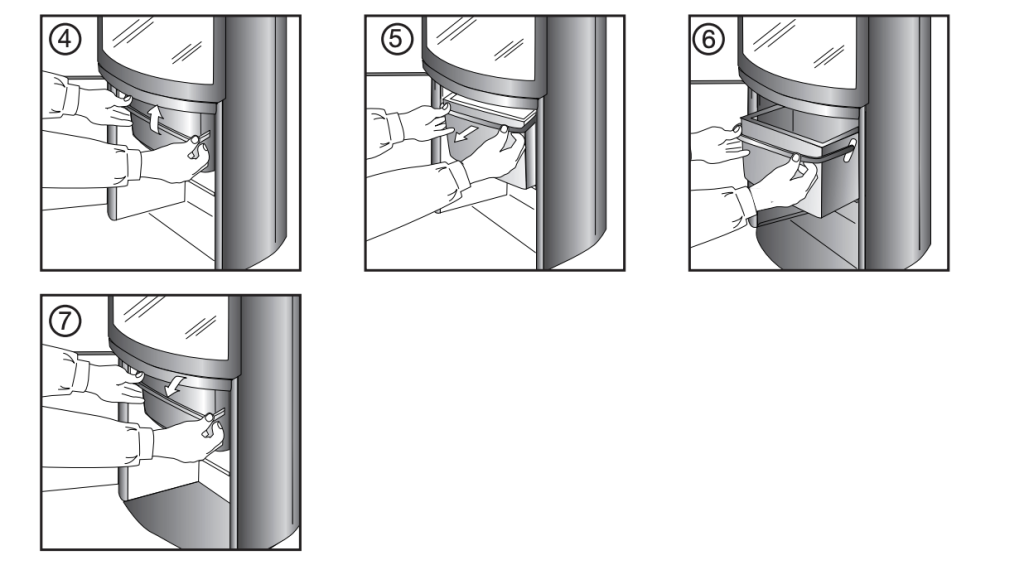 ④

⑤

⑥

⑦